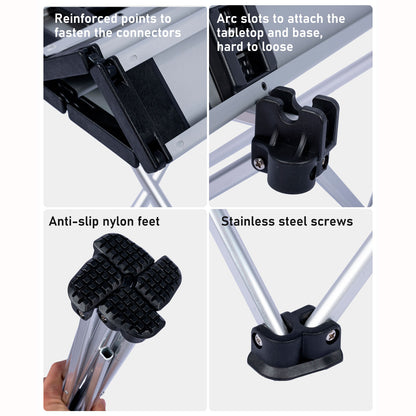 Reinforced points to fasten the connectors

Arc slots to attach the tabletop and base, hard to loose

Anti-slip nylon feet

Stainless steel screws