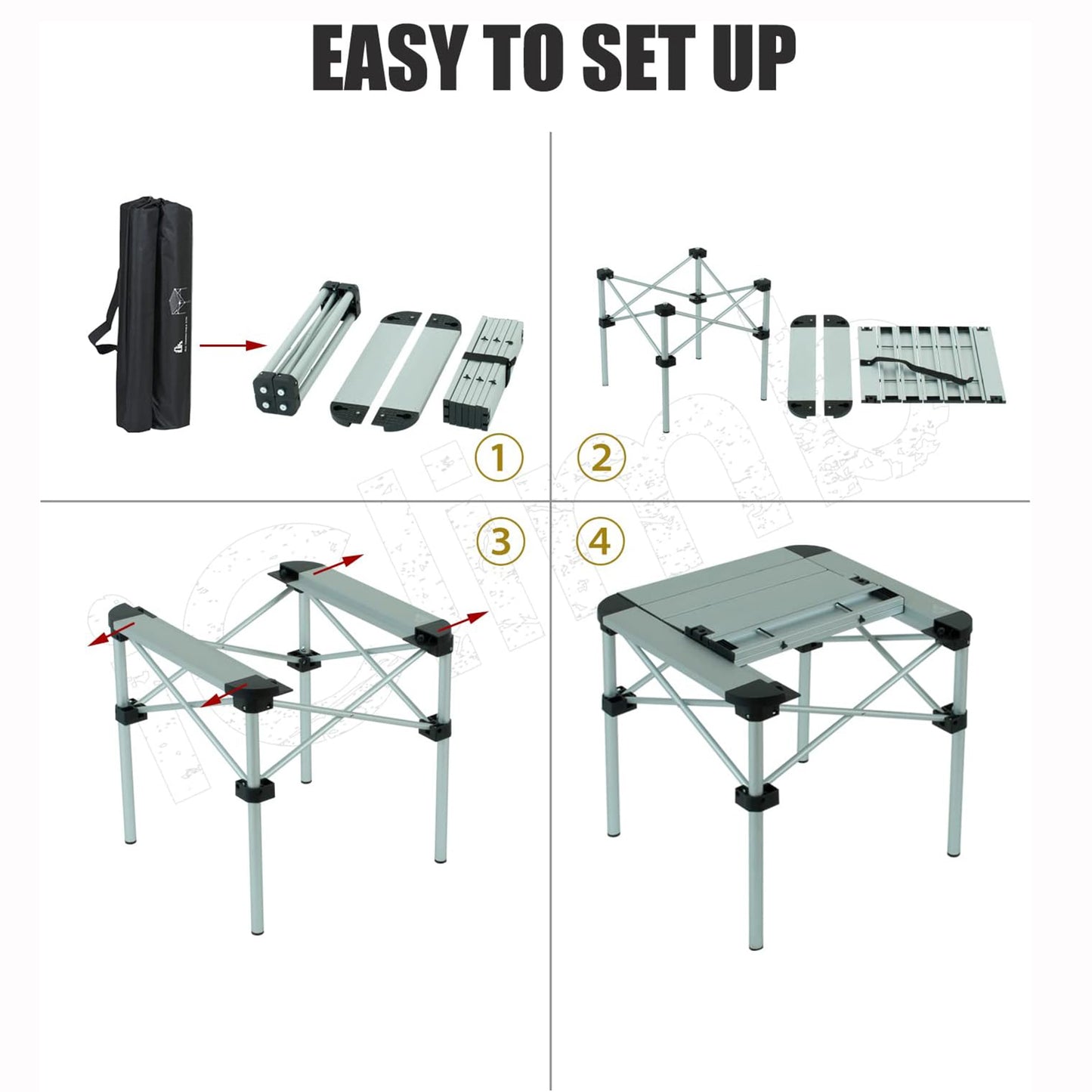 EASY TO SET UP

1

2

3

4